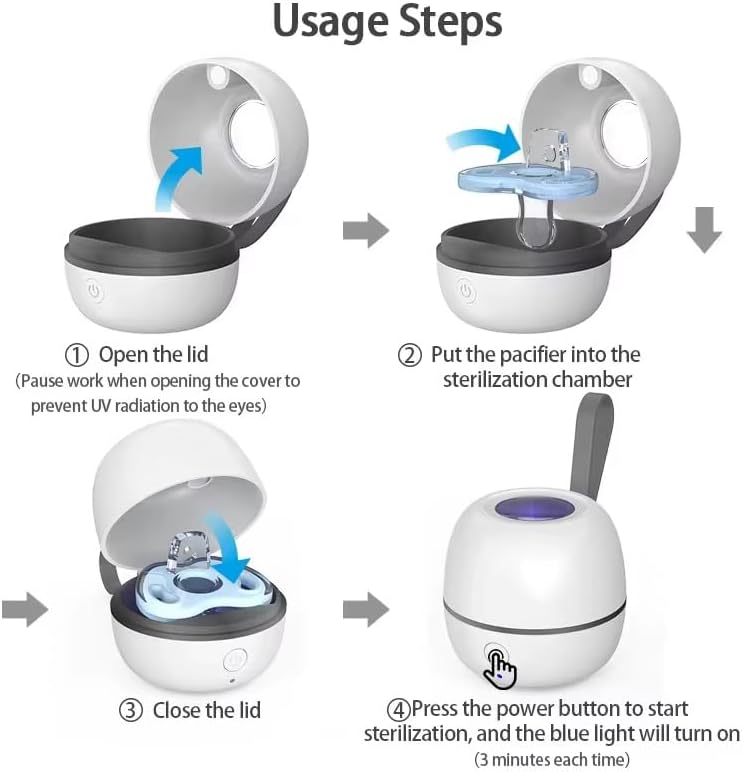 Usage Steps

① Open the lid
(Pause work when opening the cover to prevent UV radiation to the eyes)

② Put the pacifier into the sterilization chamber

③ Close the lid

④Press the power button to start sterilization, and the blue light will turn on
(3 minutes each time)